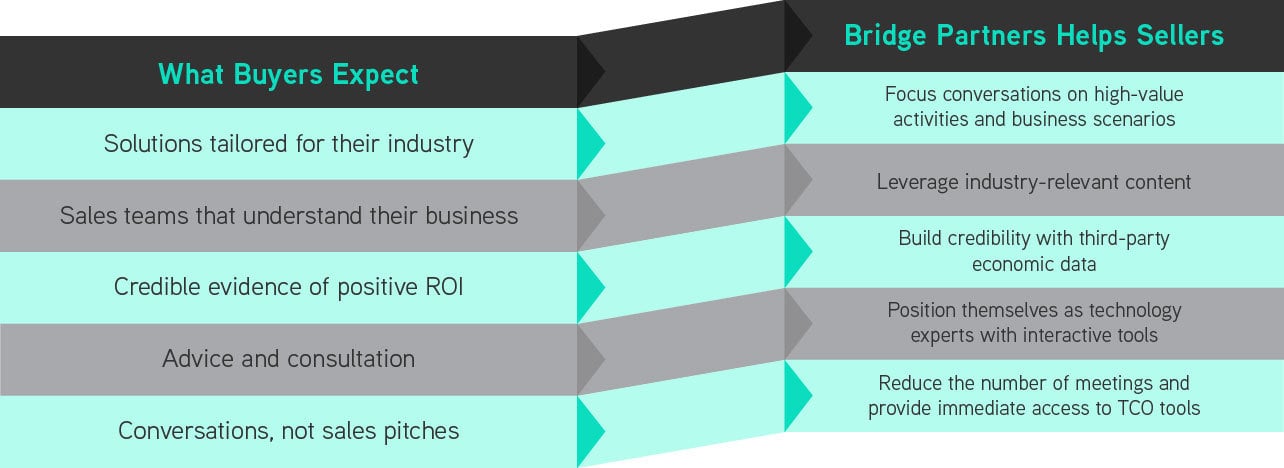 What Buyers Expect

Solutions tailored for their industry

Sales teams that understand their business

Credible evidence of positive ROI

Advice and consultation

Conversations, not sales pitches

Bridge Partners Helps Sellers

Focus conversations on high-value activities and business scenarios

Leverage industry-relevant content

Build credibility with third-party economic data

Position themselves as technology experts with interactive tools

Reduce the number of meetings and provide immediate access to TCO tools